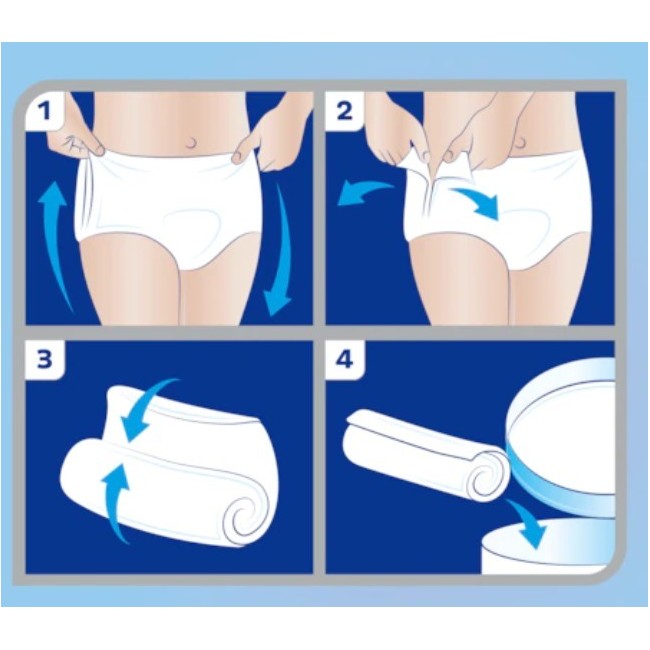 1

2

3

4