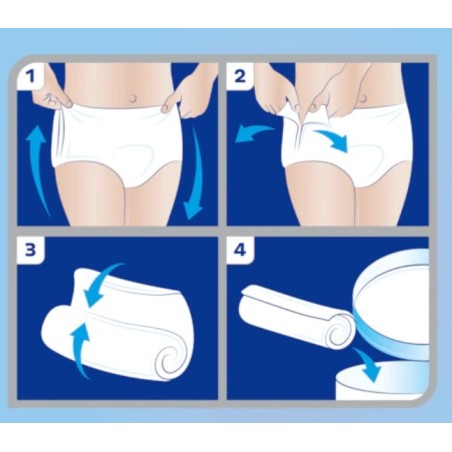 1

2

3

4